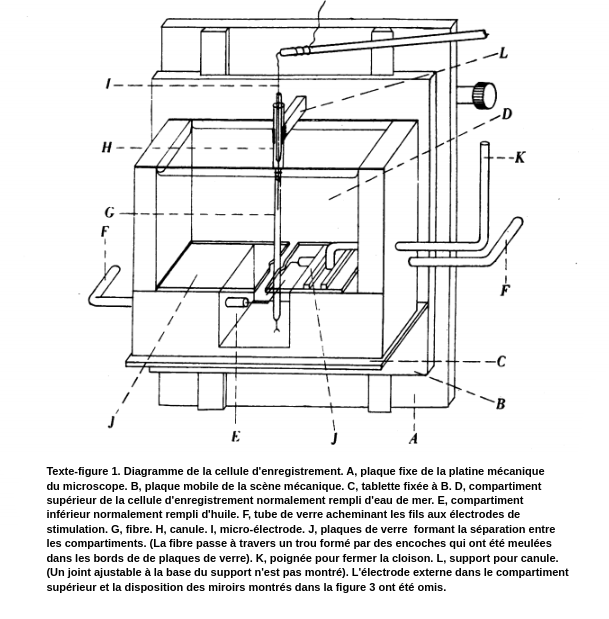 L

I

D

H

K

G

F

F

C

B

J

E

J

A

Texte-figure 1. Diagramme de la cellule d'enregistrement. A, plaque fixe de la platine mécanique du microscope. B, plaque mobile de la scène mécanique. C, tablette fixée à B. D, compartiment supérieur de la cellule d'enregistrement normalement rempli d'eau de mer. E, compartiment inférieur normalement rempli d'huile. F, tube de verre acheminant les fils aux électrodes de stimulation. G, fibre. H, canule. I, micro-électrode. J, plaques de verre formant la séparation entre les compartiments. (La fibre passe à travers un trou formé par des encoches qui ont été meulées dans les bords de de plaques de verre). K, poignée pour fermer la cloison. L, support pour canule. (Un joint ajustable à la base du support n'est pas montré). L'électrode externe dans le compartiment supérieur et la disposition des miroirs montrés dans la figure 3 ont été omis.