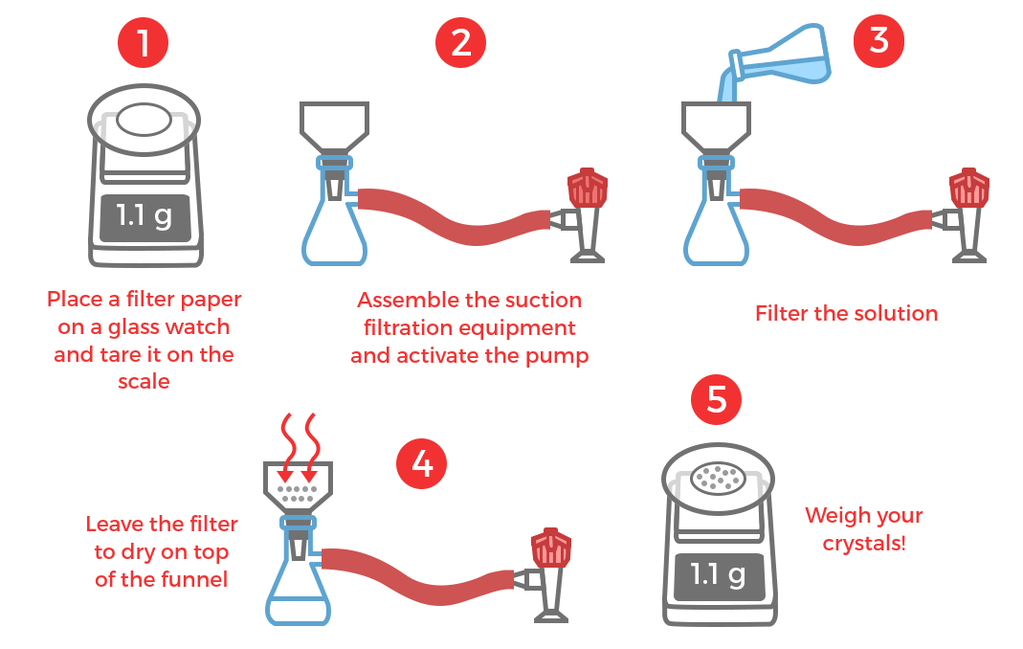 1

1.1 g

Place a filter paper on a glass watch and tare it on the scale

2

Assemble the suction filtration equipment and activate the pump

3

Filter the solution

4

Leave the filter to dry on top of the funnel

5

1.1 g

Weigh your crystals!