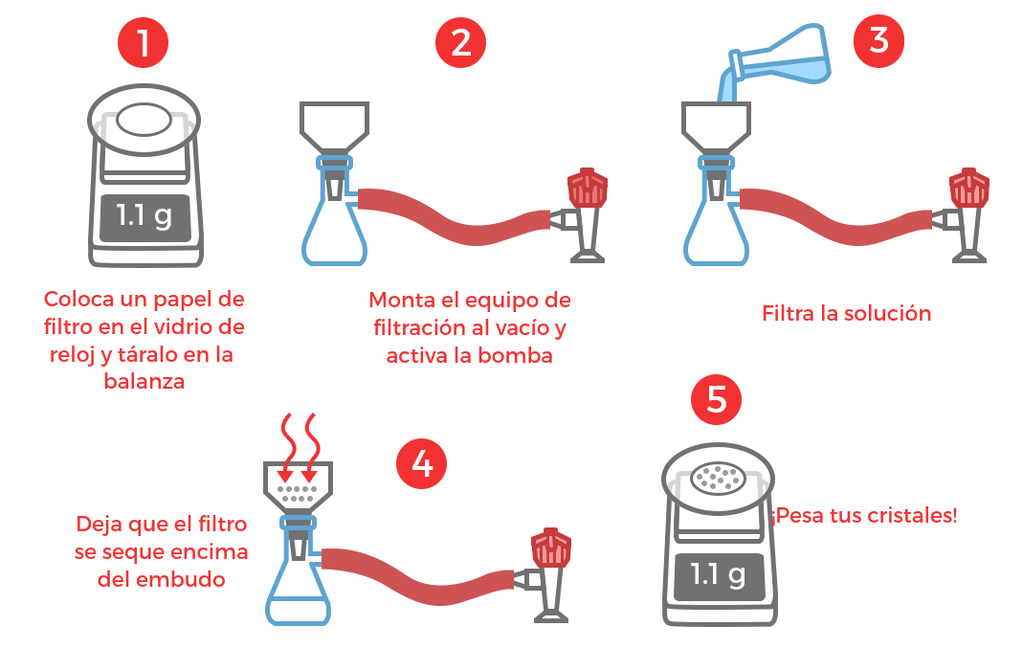 1

1.1 g

Coloca un papel de filtro en el vidrio de reloj y táralo en la balanza

2

Monta el equipo de filtración al vacío y activa la bomba

3

Filtra la solución

4

Deja que el filtro se seque encima del embudo

5

1.1 g

¡Pesa tus cristales!