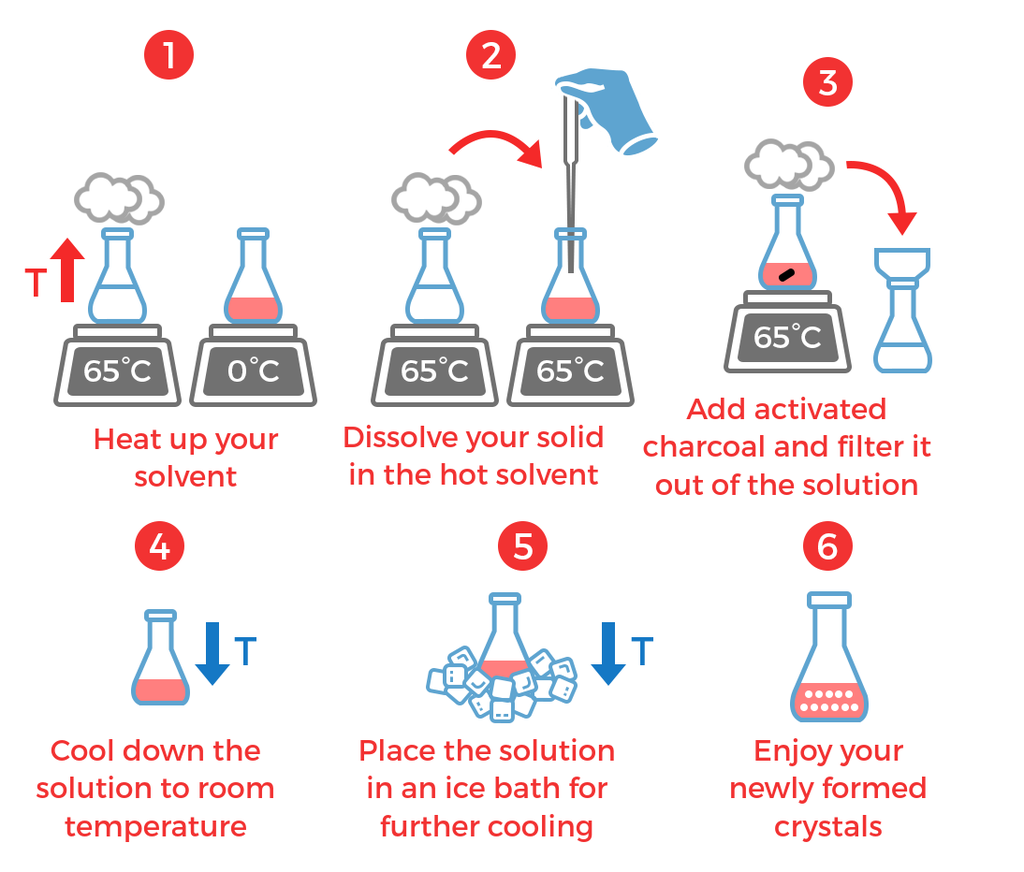 1

T

65°C

0°C

Heat up your solvent

2

65°C

65°C

Dissolve your solid in the hot solvent

3

65°C

Add activated charcoal and filter it out of the solution

4

T

Cool down the solution to room temperature

5

T

Place the solution in an ice bath for further cooling

6

Enjoy your newly formed crystals